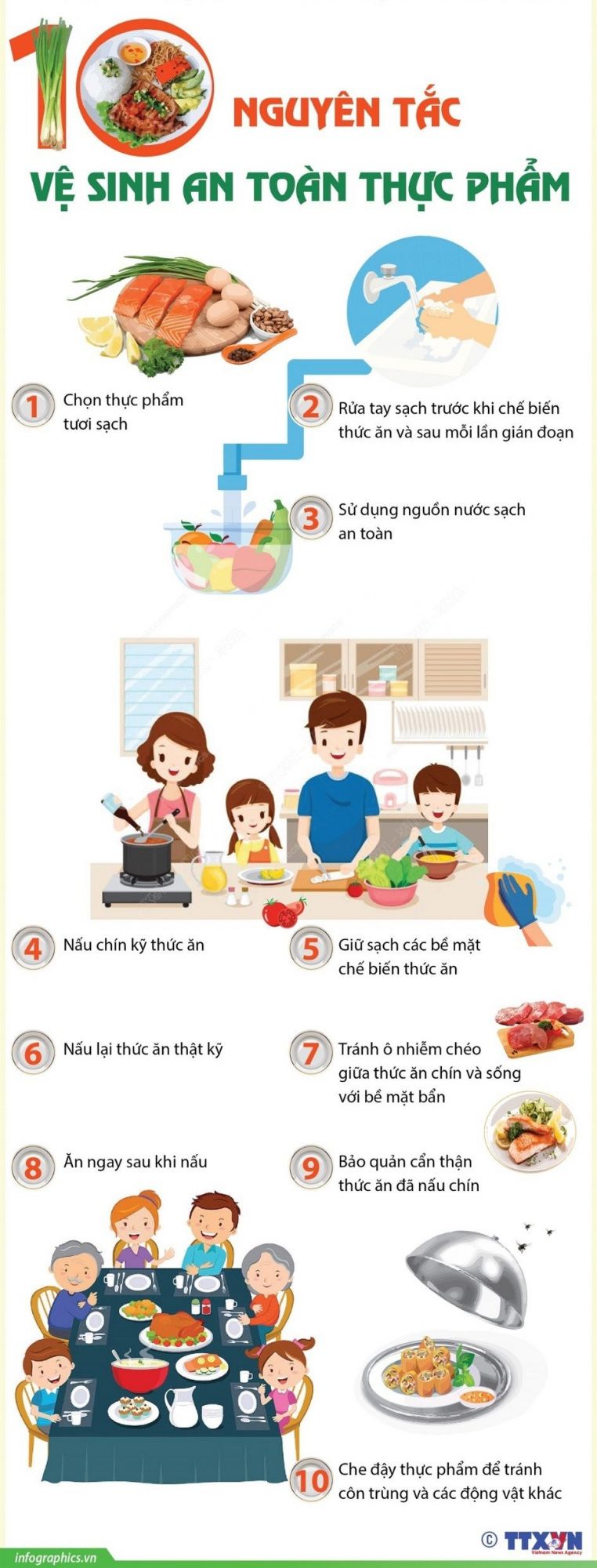 10 NGUYÊN TẮC
VỆ SINH AN TOÀN THỰC PHẨM

1 Chọn thực phẩm tươi sạch

2 Rửa tay sạch trước khi chế biến thức ăn và sau mỗi lần gián đoạn

3 Sử dụng nguồn nước sạch an toàn

4 Nấu chín kỹ thức ăn

5 Giữ sạch các bề mặt chế biến thức ăn

6 Nấu lại thức ăn thật kỹ

7 Tránh ô nhiễm chéo giữa thức ăn chín và sống với bề mặt bẩn

8 Ăn ngay sau khi nấu

9 Bảo quản cẩn thận thức ăn đã nấu chín

10 Che đậy thực phẩm để tránh côn trùng và các động vật khác

infographics.vn
© TTXVN
Vietnam News Agency